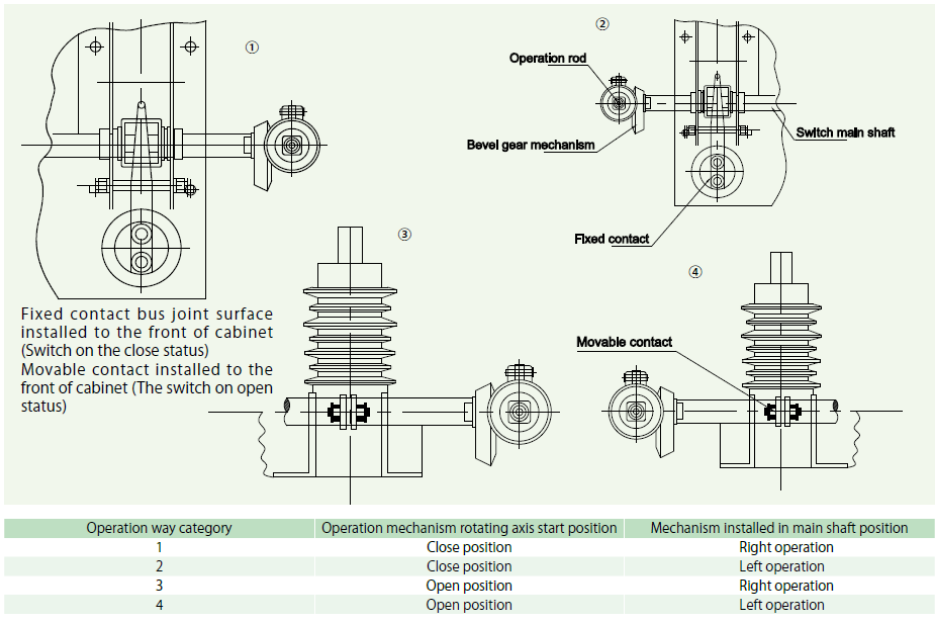 ①

②

Operation rod

Bevel gear mechanism

Switch main shaft

Fixed contact

③

④

Movable contact

Fixed contact bus joint surface installed to the front of cabinet (Switch on the close status)
Movable contact installed to the front of cabinet (The switch on open status)

| Operation way category | Operation mechanism rotating axis start position | Mechanism installed in main shaft position |
|---|---|---|
| 1 | Close position | Right operation |
| 2 | Close position | Left operation |
| 3 | Open position | Right operation |
| 4 | Open position | Left operation |